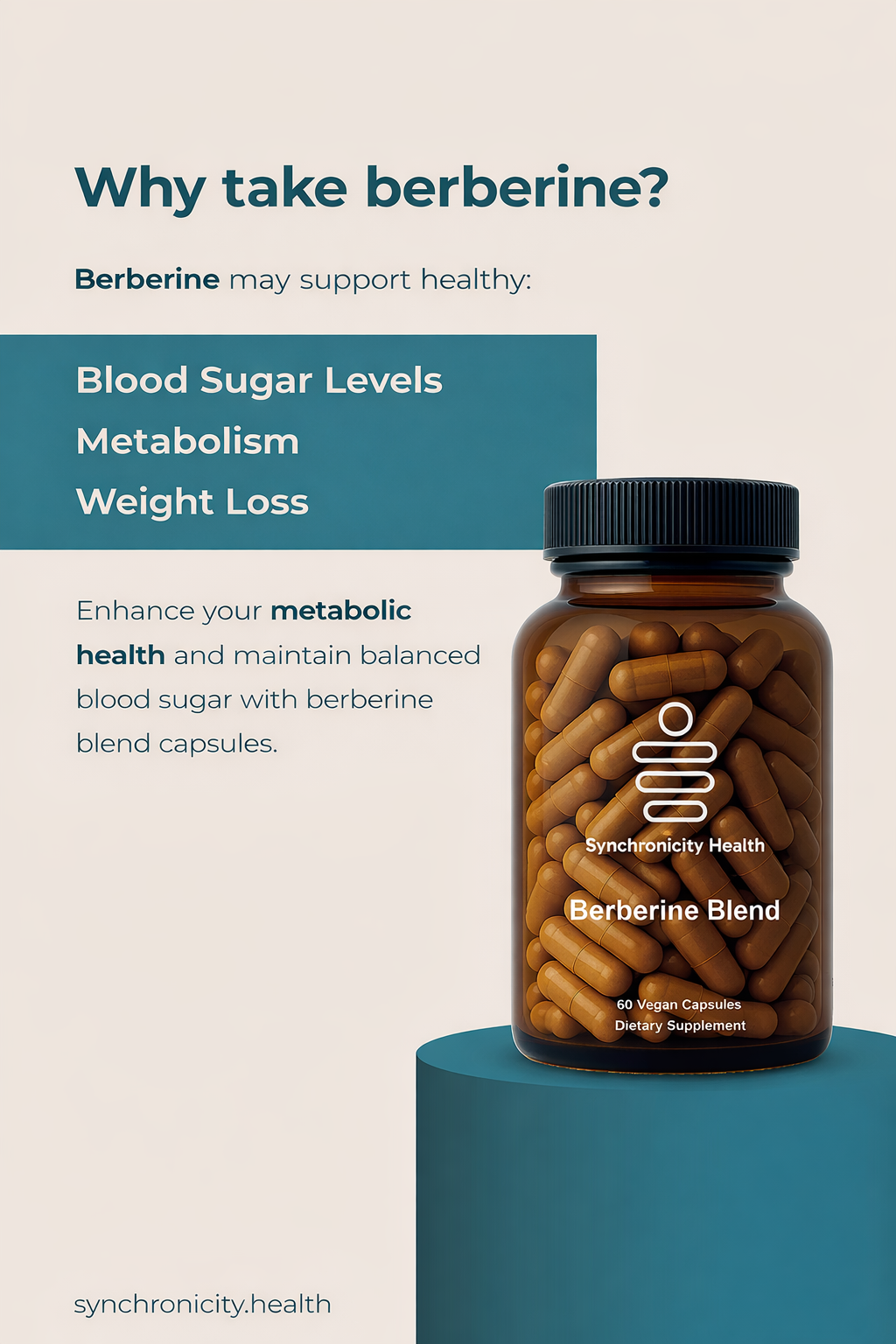 Why take berberine?

Berberine may support healthy:

Blood Sugar Levels
Metabolism
Weight Loss

Enhance your metabolic health and maintain balanced blood sugar with berberine blend capsules.

Synchronicity Health
Berberine Blend
60 Vegan Capsules
Dietary Supplement

synchronicity.health