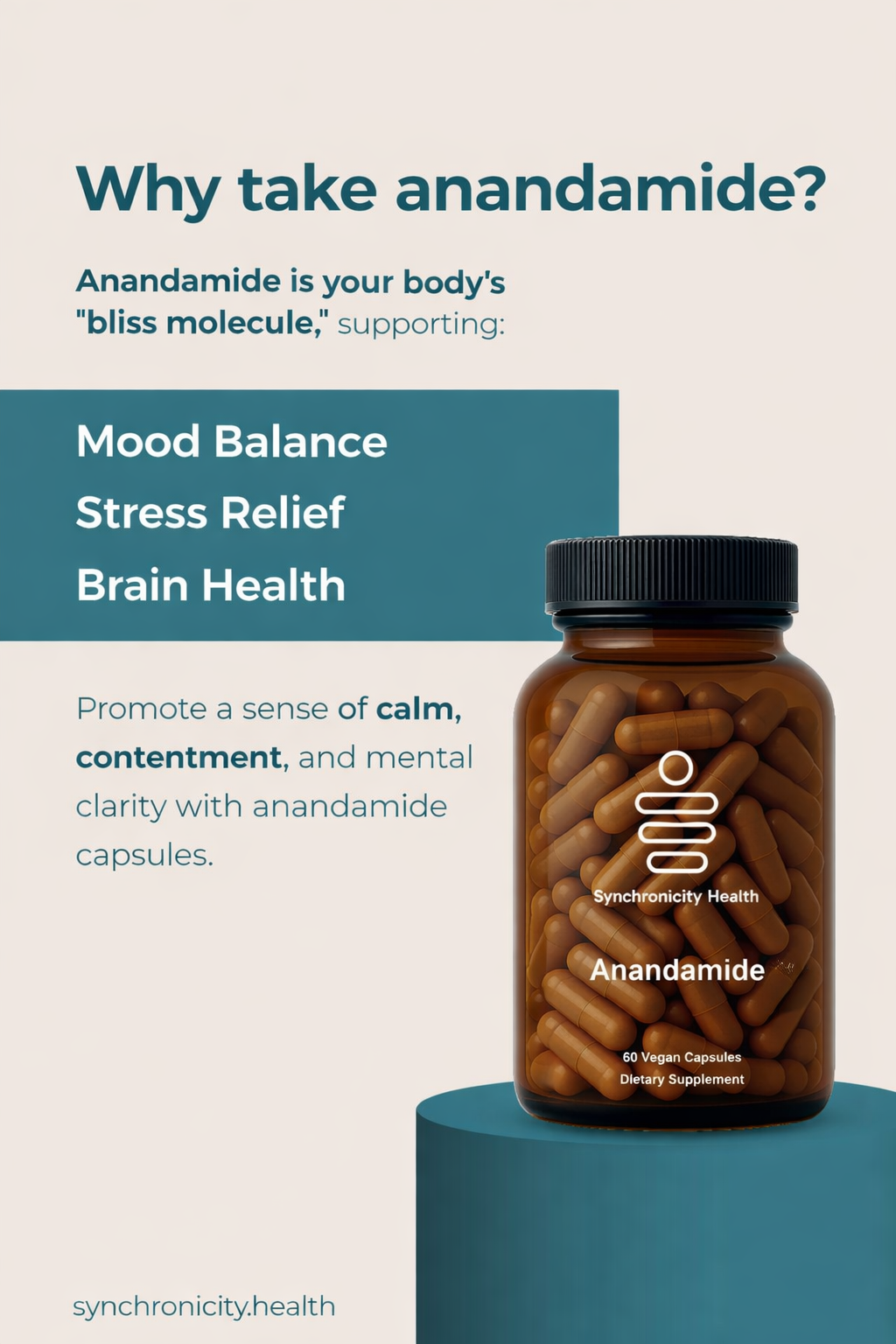 Why take anandamide?

Anandamide is your body's "bliss molecule," supporting:

Mood Balance
Stress Relief
Brain Health

Promote a sense of calm, contentment, and mental clarity with anandamide capsules.

Synchronicity Health

Anandamide

60 Vegan Capsules
Dietary Supplement

synchronicity.health